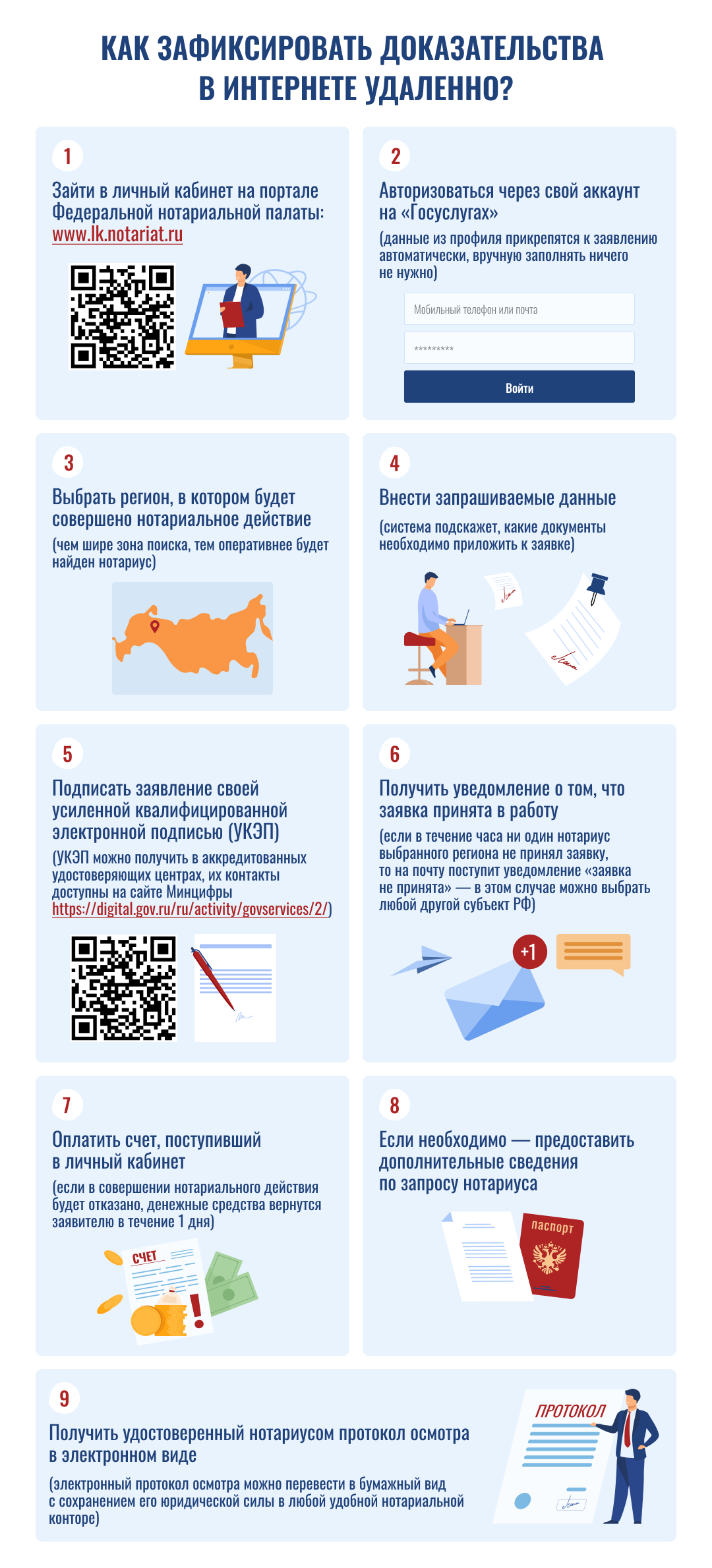 КАК ЗАФИКСИРОВАТЬ ДОКАЗАТЕЛЬСТВА В ИНТЕРНЕТЕ УДАЛЕННО?

1

Зайти в личный кабинет на портале Федеральной нотариальной палаты: www.lk.notariat.ru

2

Авторизоваться через свой аккаунт на «Госуслугах»

(данные из профиля прикрепятся к заявлению автоматически, вручную заполнять ничего не нужно)

Мобильный телефон или почта

*********

Войти

3

Выбрать регион, в котором будет совершено нотариальное действие

(чем шире зона поиска, тем оперативнее будет найден нотариус)

4

Внести запрашиваемые данные

(система подскажет, какие документы необходимо приложить к заявке)

5

Подписать заявление своей усиленной квалифицированной электронной подписью (УКЭП)

(УКЭП можно получить в аккредитованных удостоверяющих центрах, их контакты доступны на сайте Минцифры https://digital.gov.ru/ru/activity/govservices/2/)

6

Получить уведомление о том, что заявка принята в работу

(если в течение часа ни один нотариус выбранного региона не принял заявку, то на почту поступит уведомление «заявка не принята» — в этом случае можно выбрать любой другой субъект РФ)

+1

7

Оплатить счет, поступивший в личный кабинет

(если в совершении нотариального действия будет отказано, денежные средства вернутся заявителю в течение 1 дня)

СЧЕТ

8

Если необходимо — предоставить дополнительные сведения по запросу нотариуса

паспорт

9

Получить удостоверенный нотариусом протокол осмотра в электронном виде

(электронный протокол осмотра можно перевести в бумажный вид с сохранением его юридической силы в любой удобной нотариальной конторе)

ПРОТОКОЛ